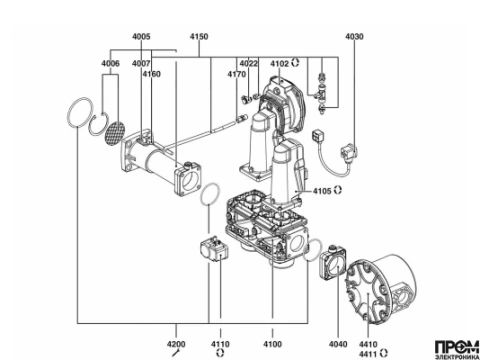 4005
4150
4030
4006
4007
4160
4022
4102
4170
4105
4200
4110
4100
4040
4410
4411
ПРОМ
ЭЛЕКТРОНИКА